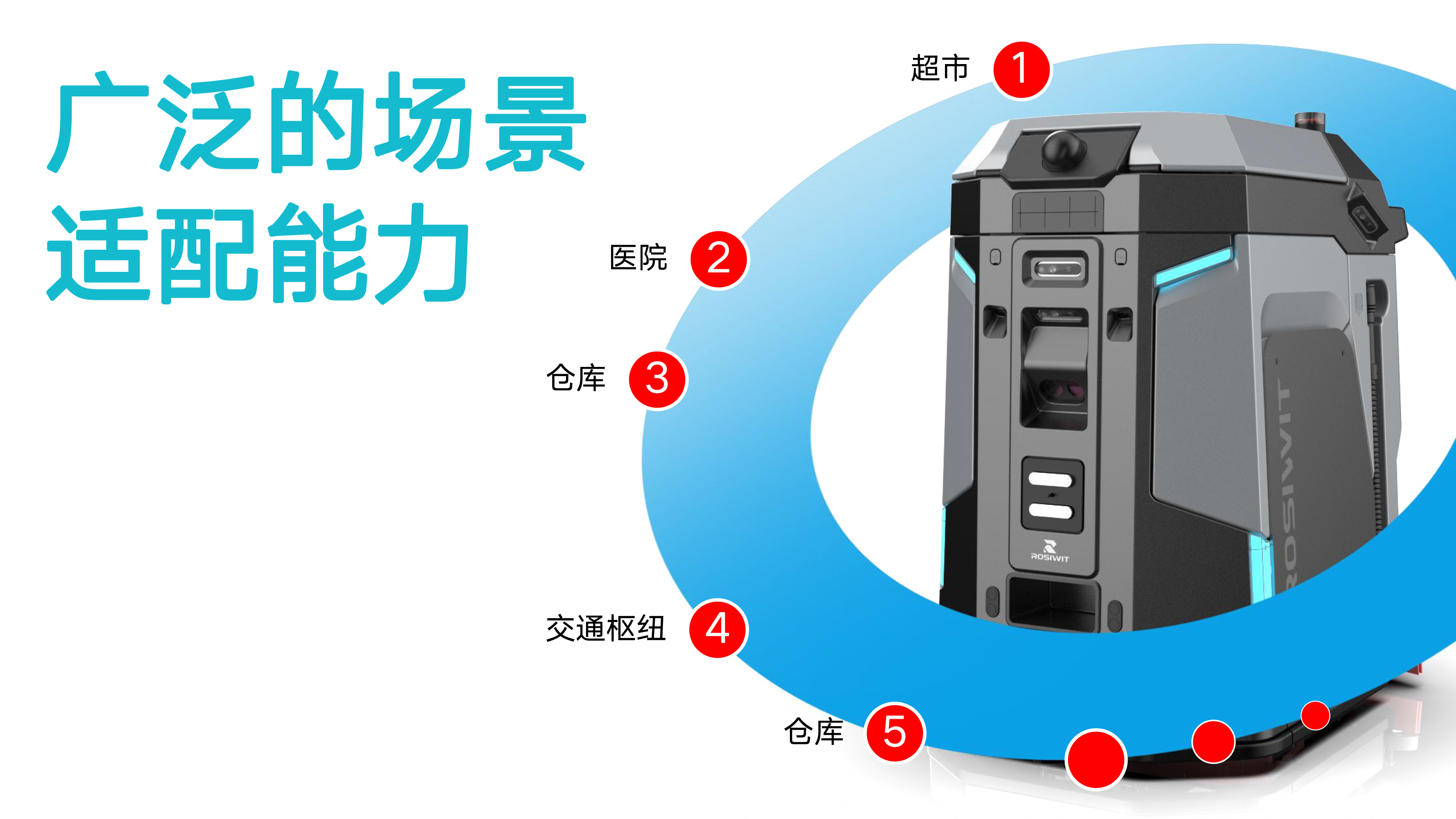 广泛的场景
适配能力

超市 1

医院 2

仓库 3

交通枢纽 4

仓库 5

ROSIWIT

ROSIWIT